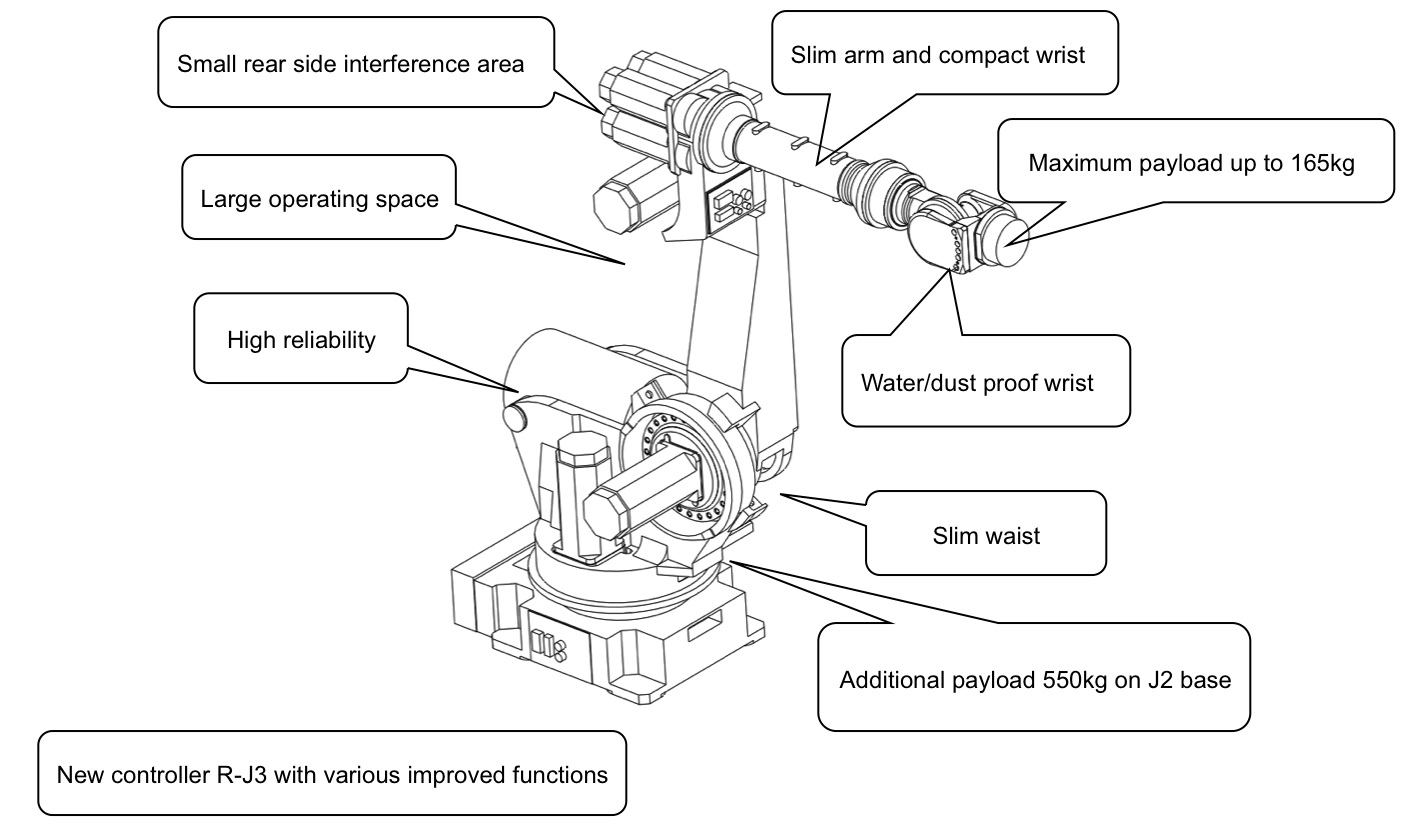 Small rear side interference area

Slim arm and compact wrist

Maximum payload up to 165kg

Large operating space

High reliability

Water/dust proof wrist

Slim waist

Additional payload 550kg on J2 base

New controller R-J3 with various improved functions